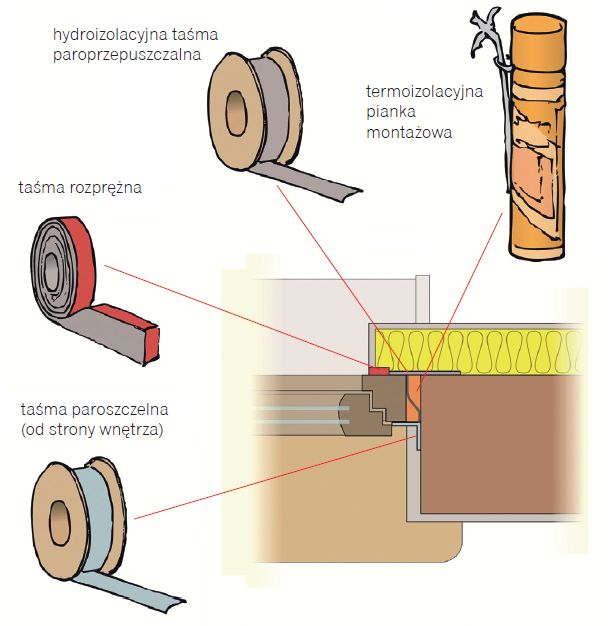 hydroizolacyjna taśma paroprzepuszczalna

termoizolacyjna pianka montażowa

taśma rozprężna

taśma paroszczelna (od strony wnętrza)